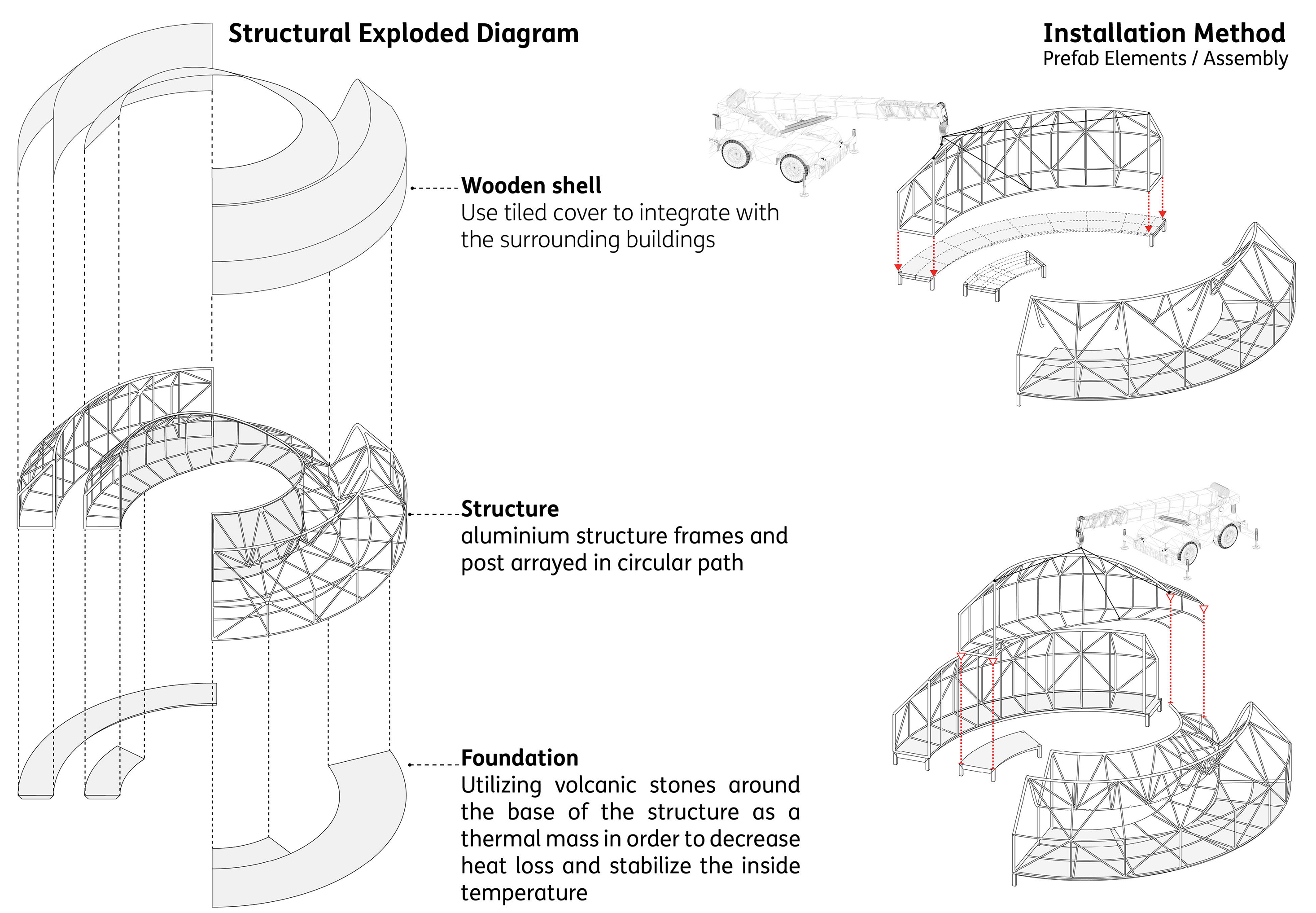 Structural Exploded Diagram

Installation Method
Prefab Elements / Assembly

Wooden shell
Use tiled cover to integrate with the surrounding buildings

Structure
aluminium structure frames and post arrayed in circular path

Foundation
Utilizing volcanic stones around the base of the structure as a thermal mass in order to decrease heat loss and stabilize the inside temperature