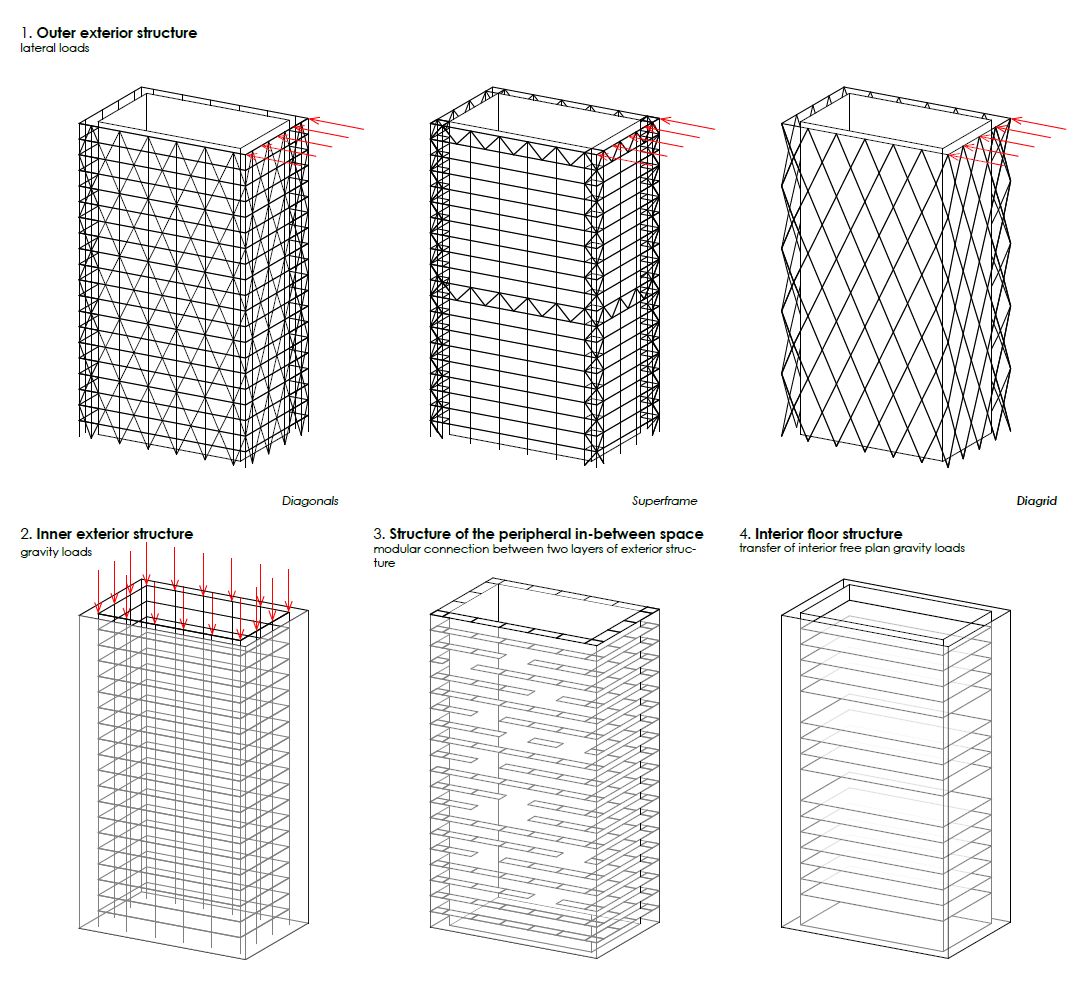 1. Outer exterior structure
lateral loads

Diagonals

Superframe

Diagrid

2. Inner exterior structure
gravity loads

3. Structure of the peripheral in-between space
modular connection between two layers of exterior structure

4. Interior floor structure
transfer of interior free plan gravity loads